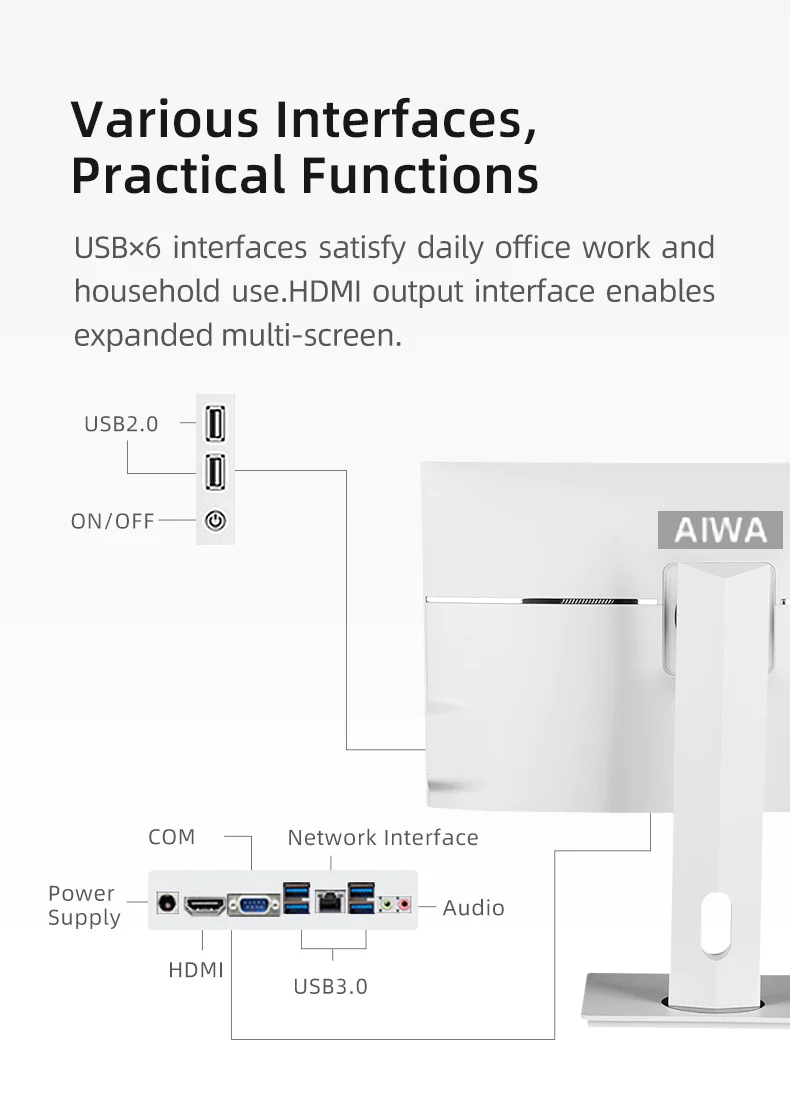 Various Interfaces, Practical Functions

USB×6 interfaces satisfy daily office work and household use.HDMI output interface enables expanded multi-screen.

USB2.0

ON/OFF

AIWA

COM

Network Interface

Power Supply

Audio

HDMI

USB3.0